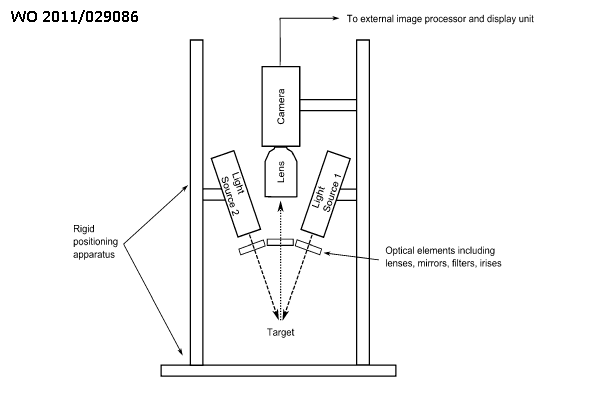 WO 2011/029086

To external image processor and display unit

Camera

Lens

Light Source 2

Light Source 1

Rigid positioning apparatus

Optical elements including lenses, mirrors, filters, irises

Target