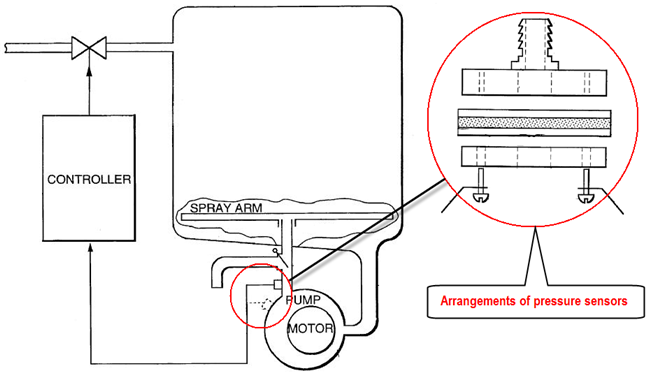 CONTROLLER

SPRAY ARM

PUMP

MOTOR

Arrangements of pressure sensors