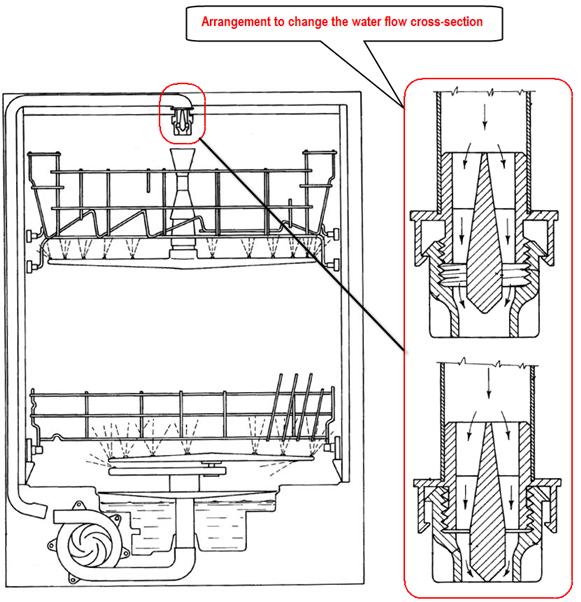 Arrangement to change the water flow cross-section