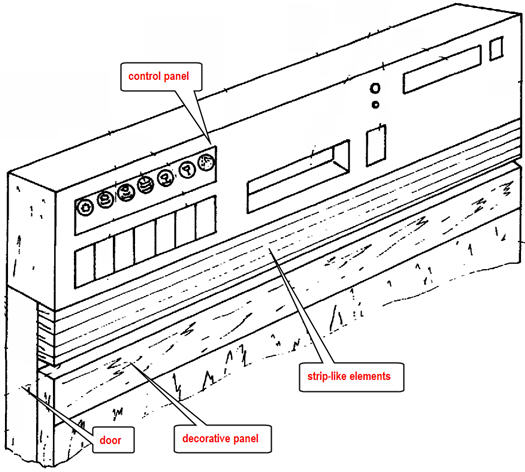 control panel

strip-like elements

door

decorative panel