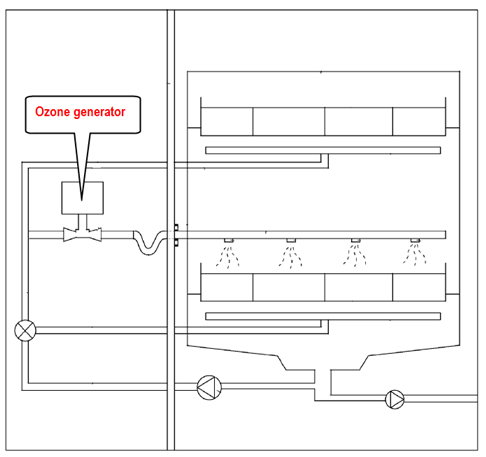 Ozone generator