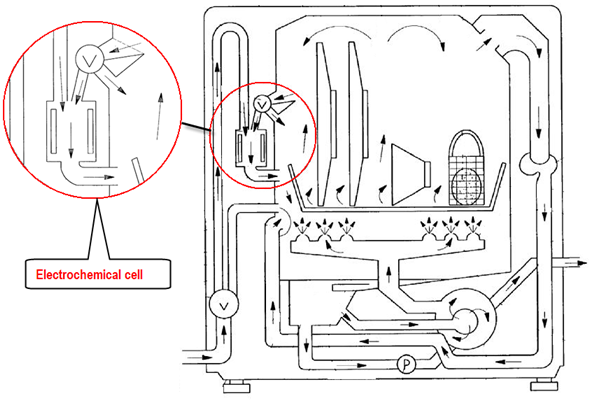 V

V

Electrochemical cell

V

P