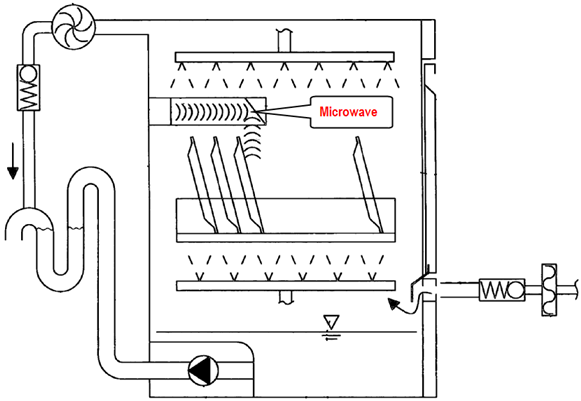 Microwave