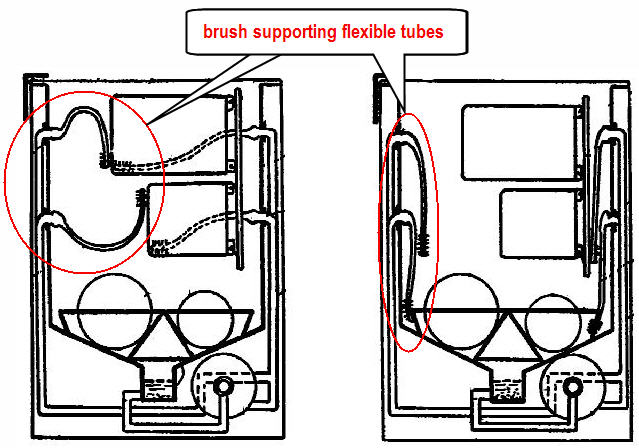 brush supporting flexible tubes