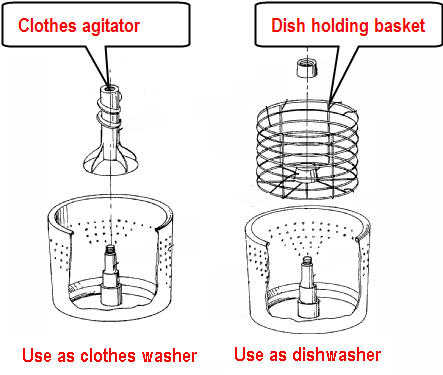 Clothes agitator

Dish holding basket

Use as clothes washer

Use as dishwasher