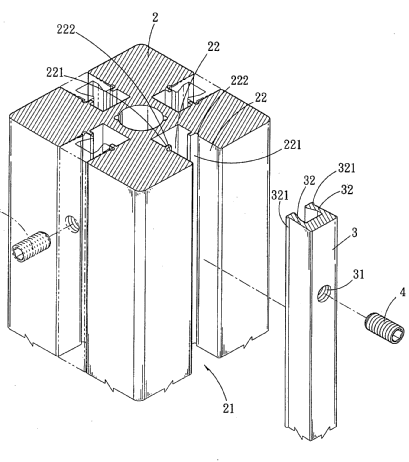 2
222
22
221
222
22
221
321
32
321
32
3
31
4
21