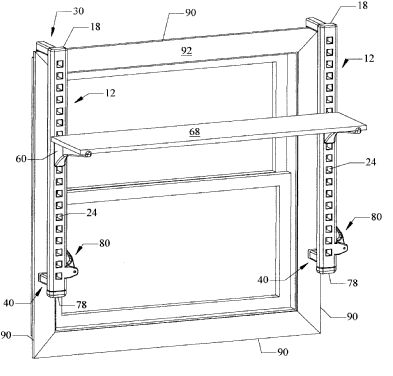 30
18
90
18
92
12
12
68
60
24
24
80
80
40
78
40
78
90
90
90