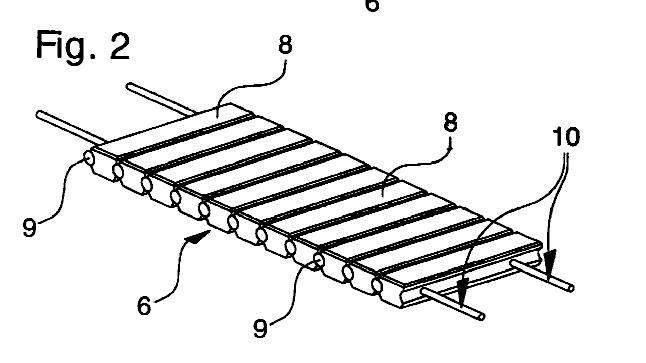 6

Fig. 2

8

8

10

9

6

9