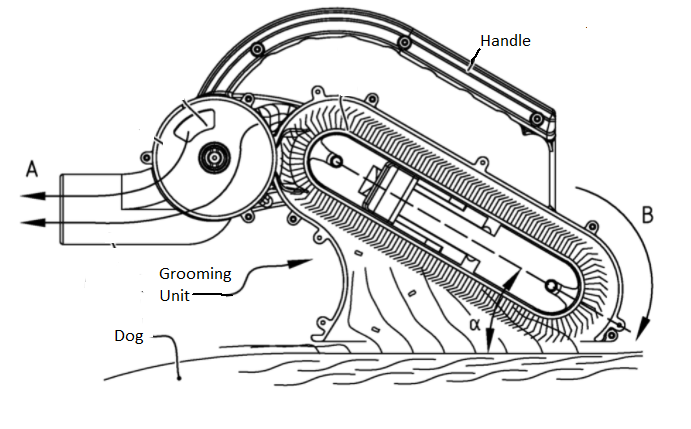 Handle

A

B

Grooming Unit

α

Dog