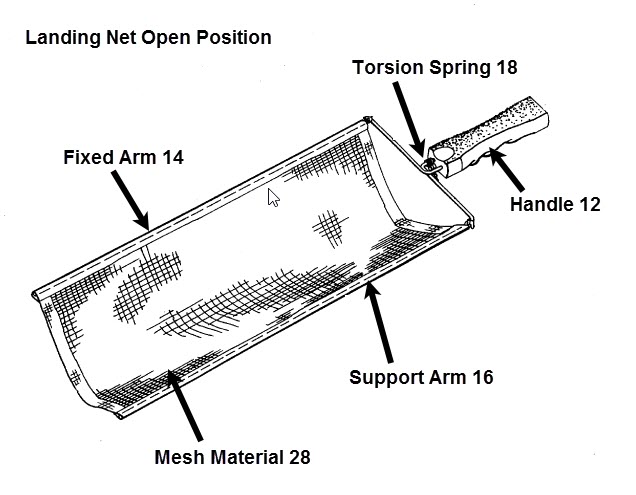 Landing Net Open Position

Torsion Spring 18

Fixed Arm 14

Handle 12

Support Arm 16

Mesh Material 28