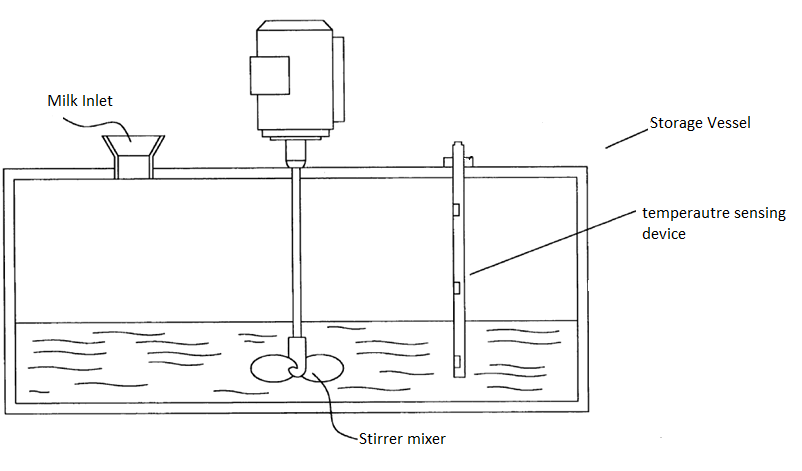 Milk Inlet

Storage Vessel

temperautre sensing device

Stirrer mixer