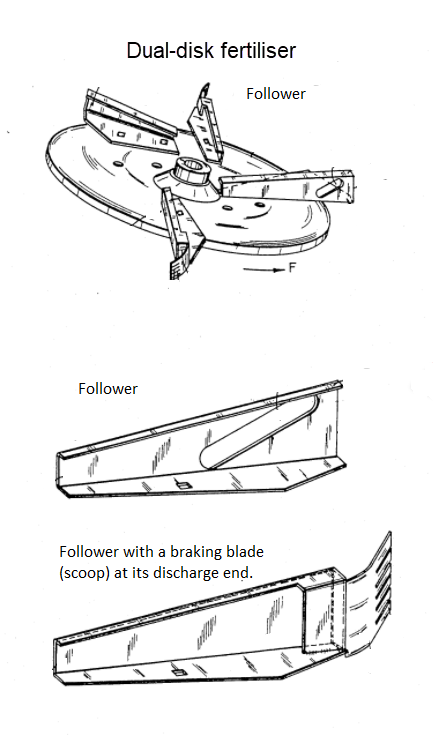 Dual-disk fertiliser

Follower

F

Follower

Follower with a braking blade (scoop) at its discharge end.