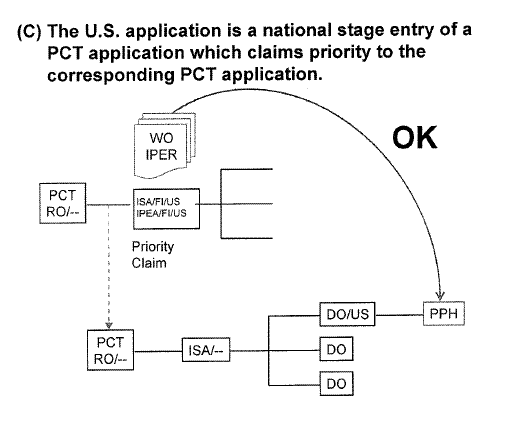 (C) The U.S. application is a national stage entry of a PCT application which claims priority to the corresponding PCT application.

WO
IPER

OK

PCT
RO/--

ISA/FI/US
IPEA/FI/US

Priority
Claim

DO/US

PPH

PCT
RO/--

ISA/--

DO

DO